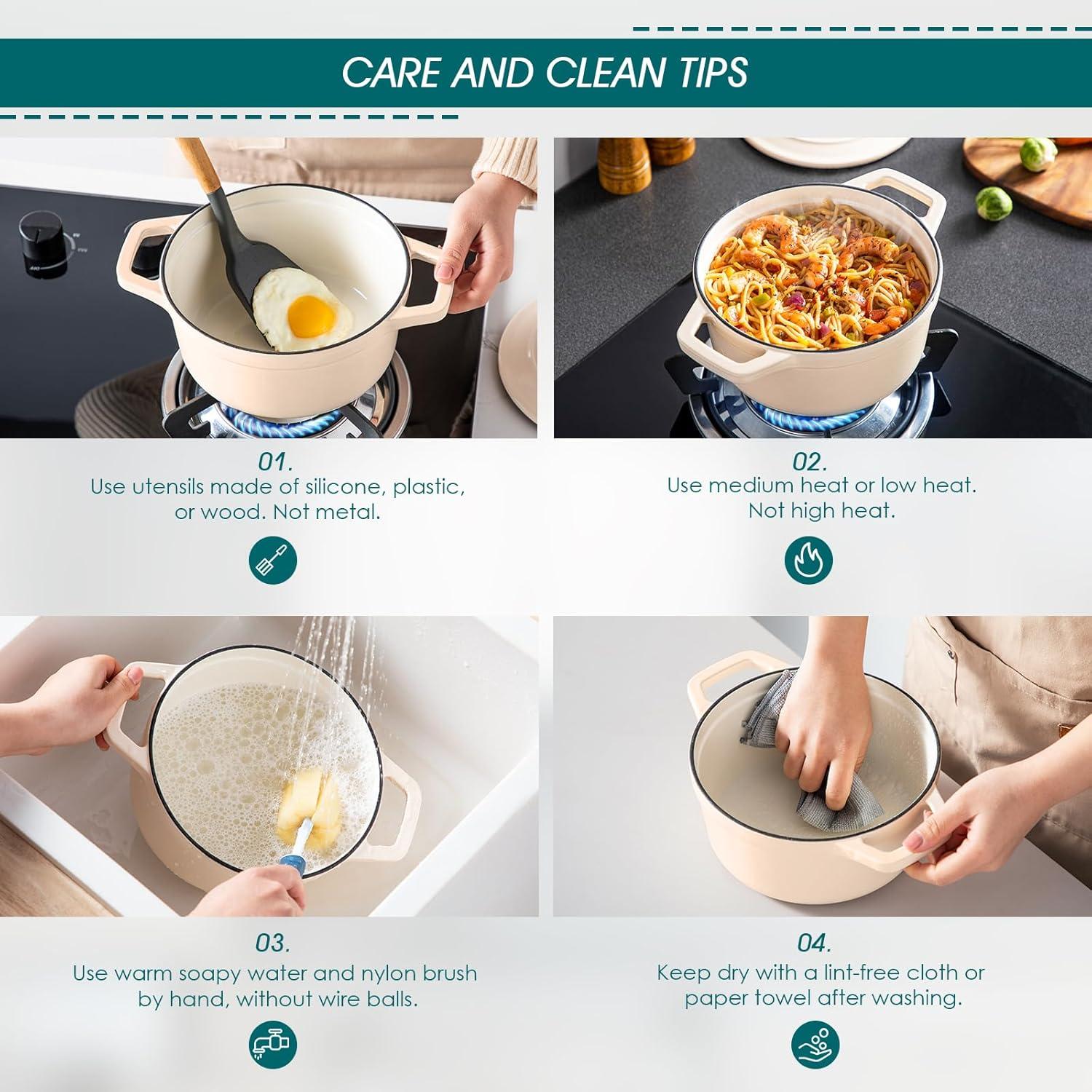 CARE AND CLEAN TIPS

01.
Use utensils made of silicone, plastic, or wood. Not metal.

02.
Use medium heat or low heat. Not high heat.

03.
Use warm soapy water and nylon brush by hand, without wire balls.

04.
Keep dry with a lint-free cloth or paper towel after washing.