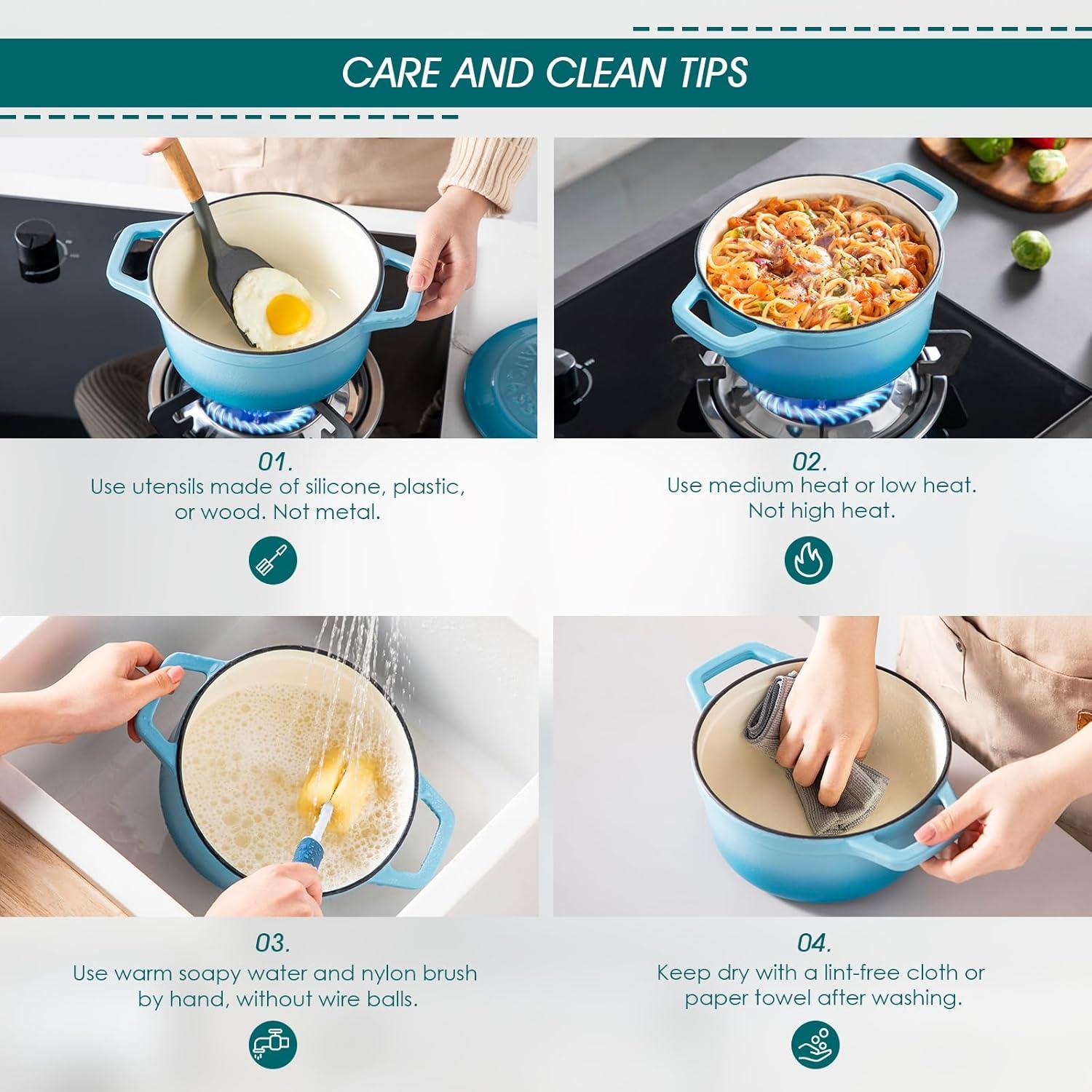 CARE AND CLEAN TIPS

01.
Use utensils made of silicone, plastic, or wood. Not metal.

02.
Use medium heat or low heat. Not high heat.

03.
Use warm soapy water and nylon brush by hand, without wire balls.

04.
Keep dry with a lint-free cloth or paper towel after washing.