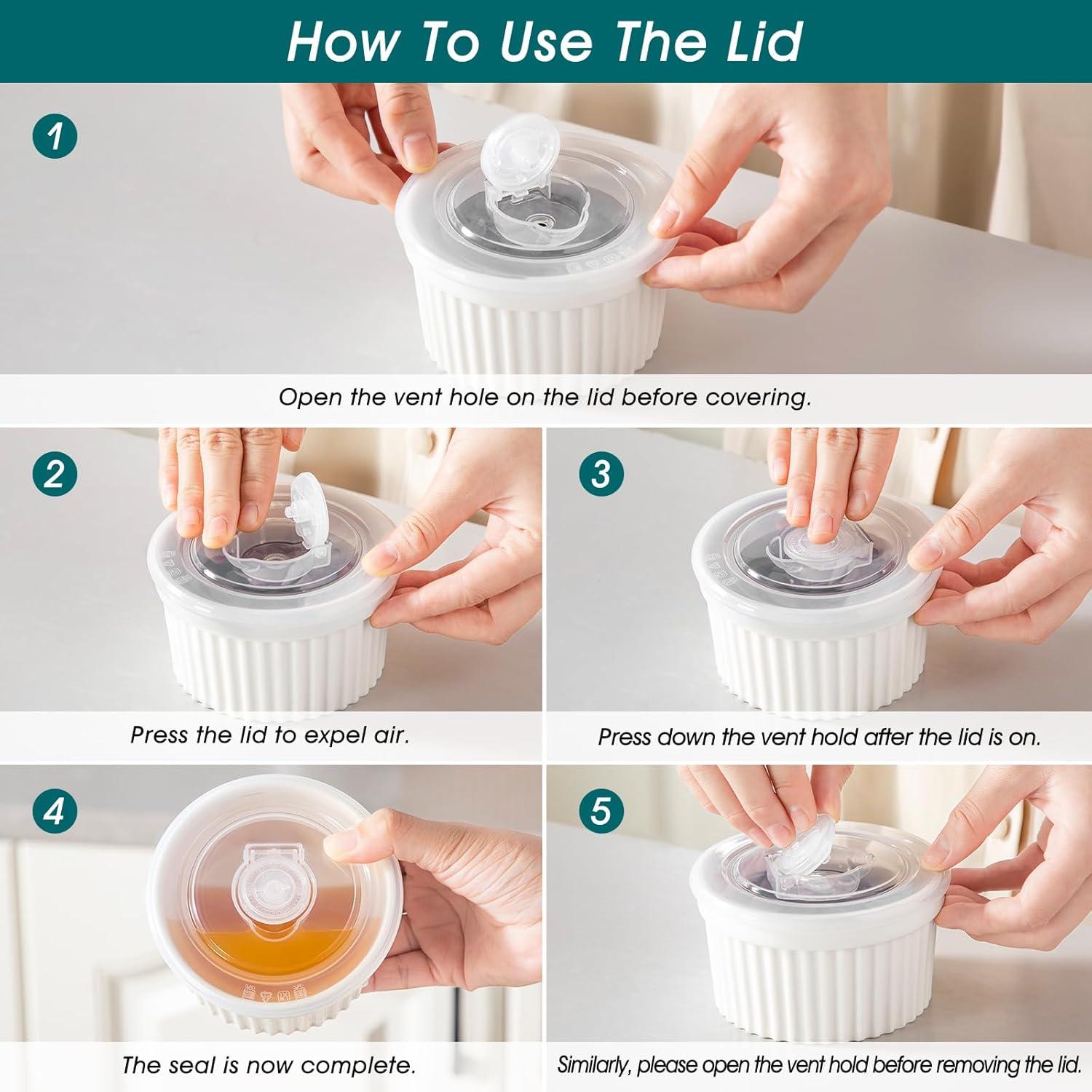 How To Use The Lid

1

Open the vent hole on the lid before covering.

2

Press the lid to expel air.

3

Press down the vent hold after the lid is on.

4

The seal is now complete.

5

Similarly, please open the vent hold before removing the lid.