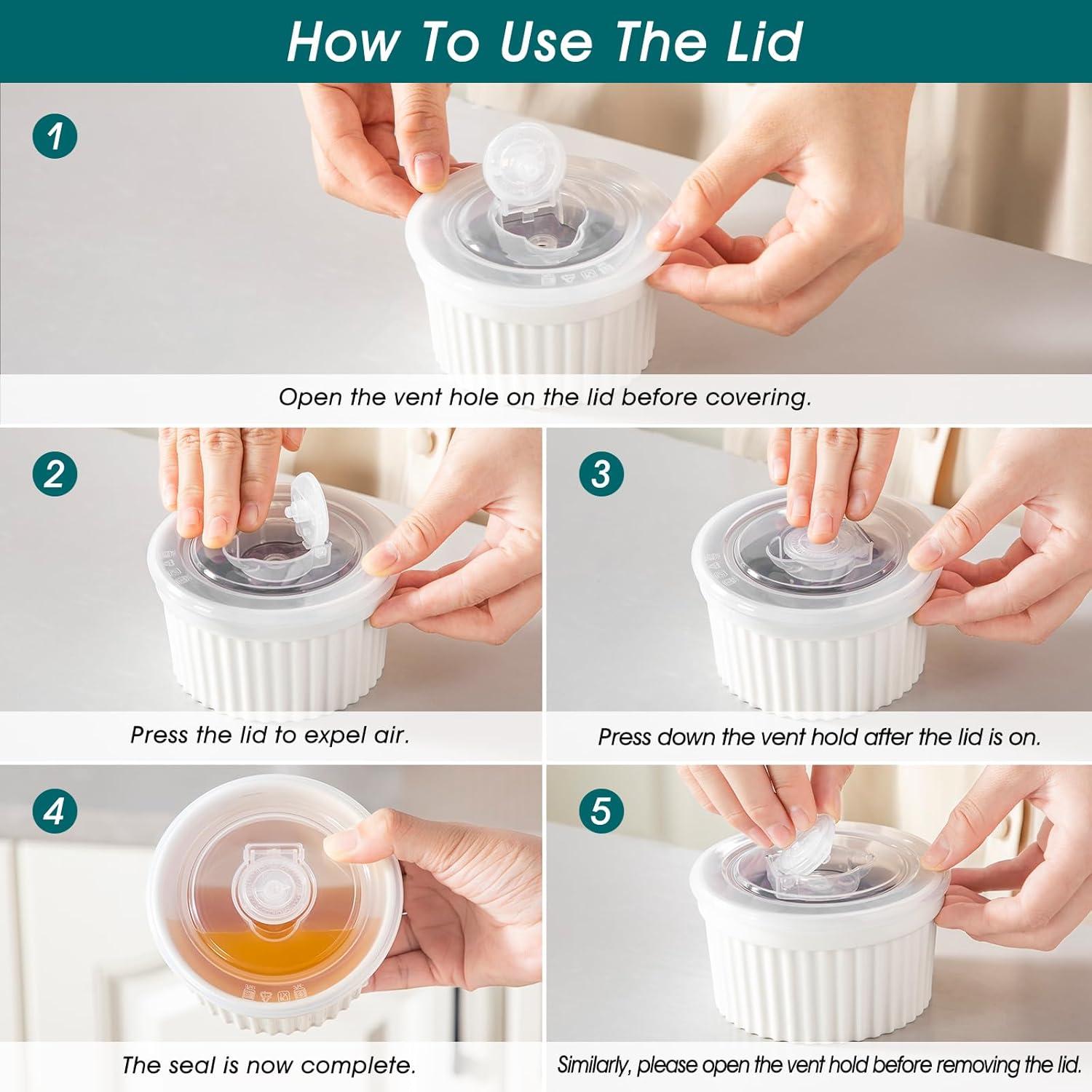 How To Use The Lid

1

Open the vent hole on the lid before covering.

2

Press the lid to expel air.

3

Press down the vent hold after the lid is on.

4

The seal is now complete.

5

Similarly, please open the vent hold before removing the lid.