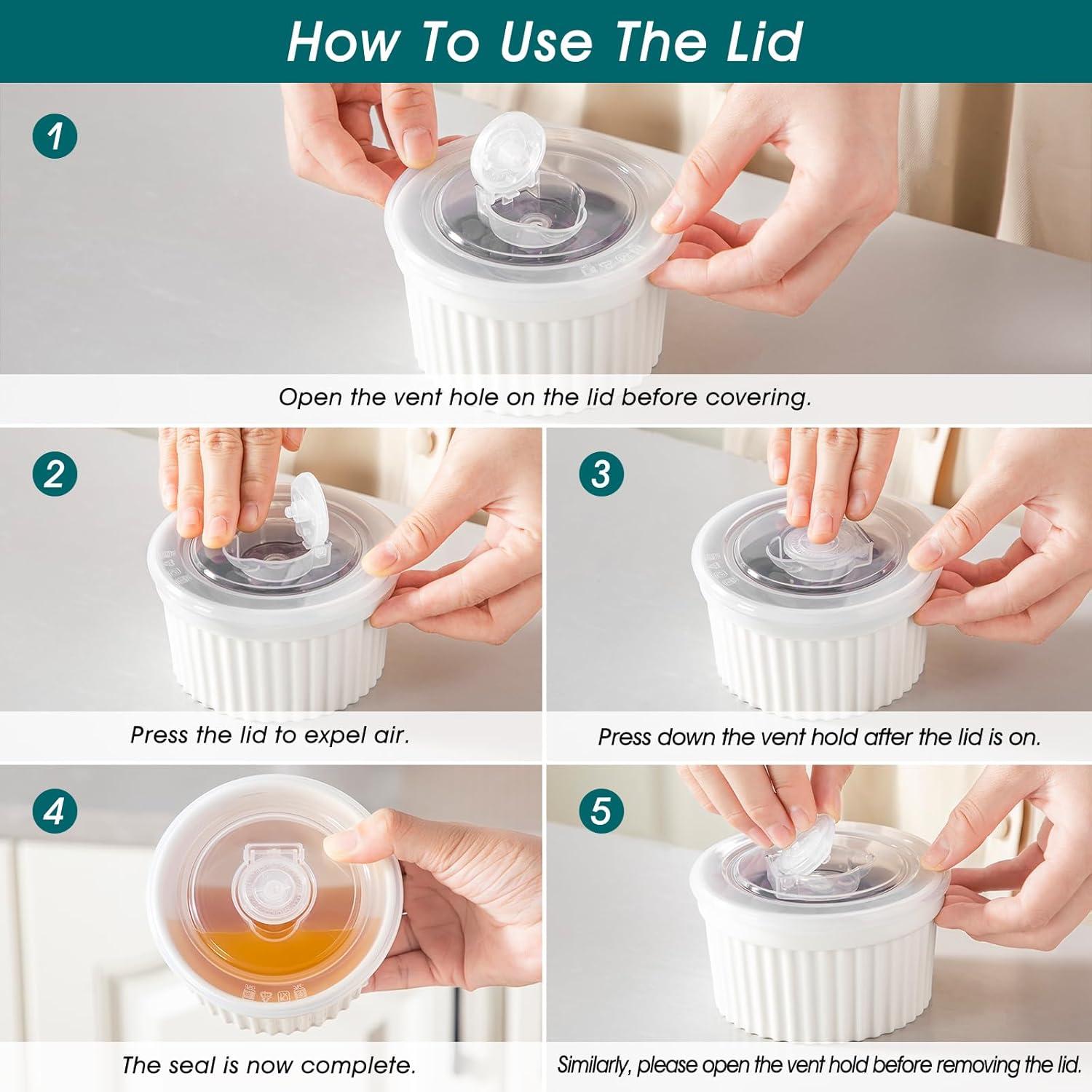 How To Use The Lid

1

Open the vent hole on the lid before covering.

2

Press the lid to expel air.

3

Press down the vent hold after the lid is on.

4

The seal is now complete.

5

Similarly, please open the vent hold before removing the lid.